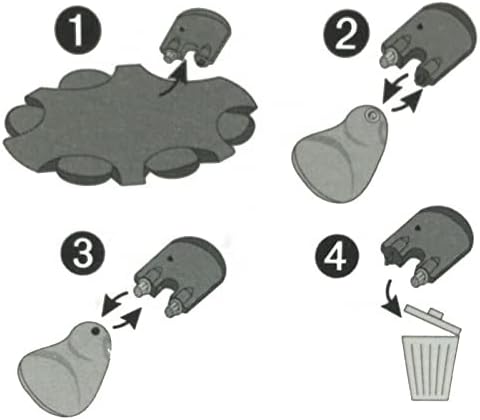 1

2

3

4